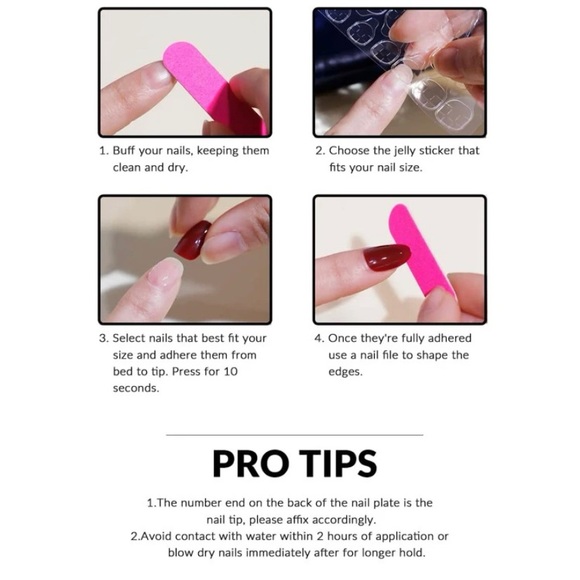 1. Buff your nails, keeping them clean and dry.

2. Choose the jelly sticker that fits your nail size.

3. Select nails that best fit your size and adhere them from bed to tip. Press for 10 seconds.

4. Once they're fully adhered use a nail file to shape the edges.

PRO TIPS

1.The number end on the back of the nail plate is the nail tip, please affix accordingly.
2.Avoid contact with water within 2 hours of application or blow dry nails immediately after for longer hold.